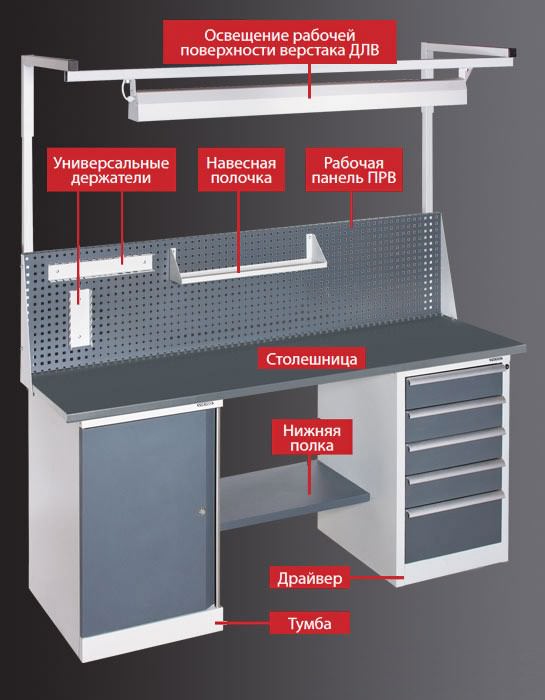 Освещение рабочей поверхности верстака ДЛВ

Универсальные держатели

Навесная полочка

Рабочая панель ПРВ

Столешница

Нижняя полка

Драйвер

Тумба